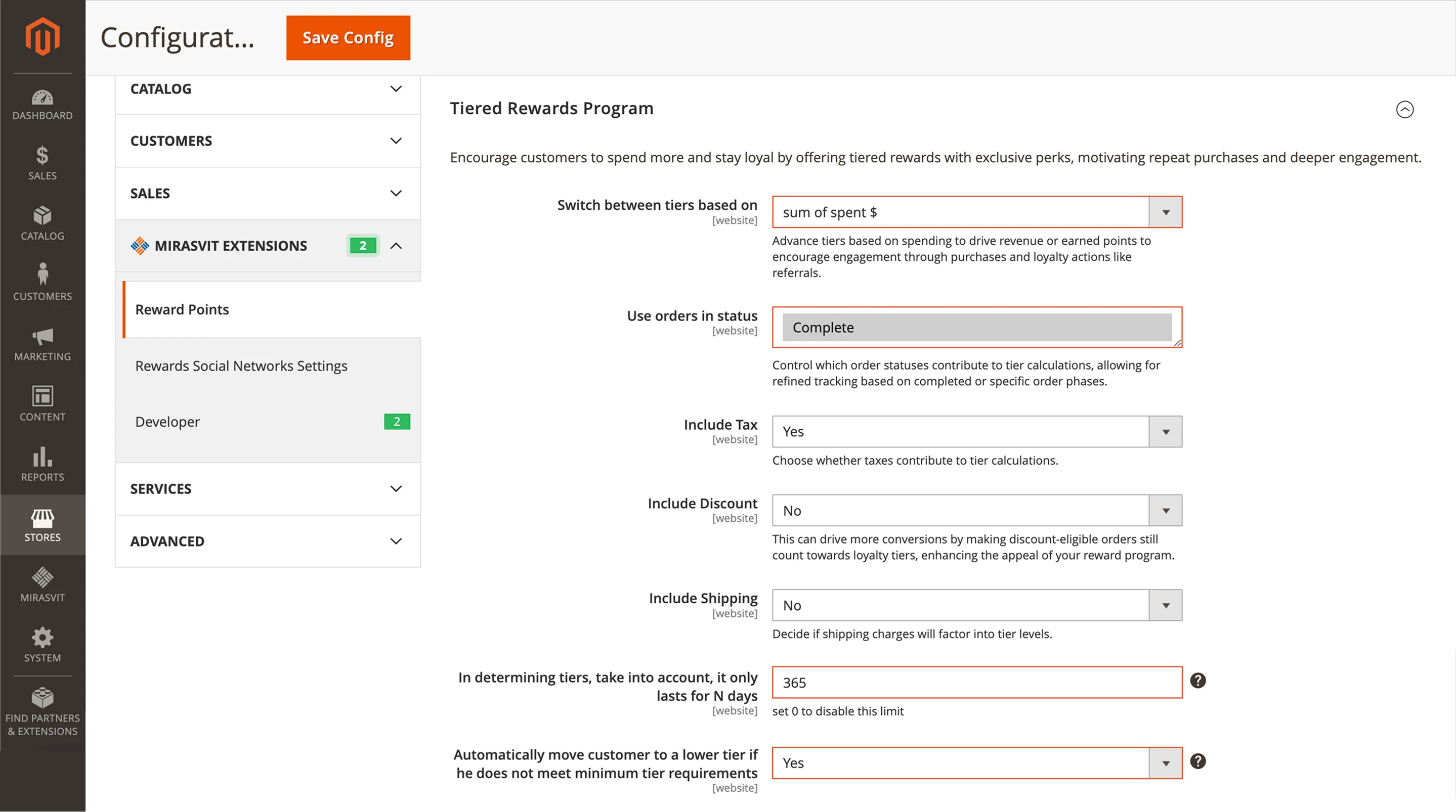 DASHBOARD
SALES
CATALOG
CUSTOMERS
MARKETING
CONTENT
REPORTS
STORES
MIRASVIT
SYSTEM
FIND PARTNERS & EXTENSIONS

Configurat...

Save Config

CATALOG

CUSTOMERS

SALES

MIRASVIT EXTENSIONS 2

Reward Points

Rewards Social Networks Settings

Developer 2

SERVICES

ADVANCED

Tiered Rewards Program

Encourage customers to spend more and stay loyal by offering tiered rewards with exclusive perks, motivating repeat purchases and deeper engagement.

Switch between tiers based on [website]
sum of spent $
Advance tiers based on spending to drive revenue or earned points to encourage engagement through purchases and loyalty actions like referrals.

Use orders in status [website]
Complete
Control which order statuses contribute to tier calculations, allowing for refined tracking based on completed or specific order phases.

Include Tax [website]
Yes
Choose whether taxes contribute to tier calculations.

Include Discount [website]
No
This can drive more conversions by making discount-eligible orders still count towards loyalty tiers, enhancing the appeal of your reward program.

Include Shipping [website]
No
Decide if shipping charges will factor into tier levels.

In determining tiers, take into account, it only lasts for N days [website]
365
set 0 to disable this limit

Automatically move customer to a lower tier if he does not meet minimum tier requirements [website]
Yes